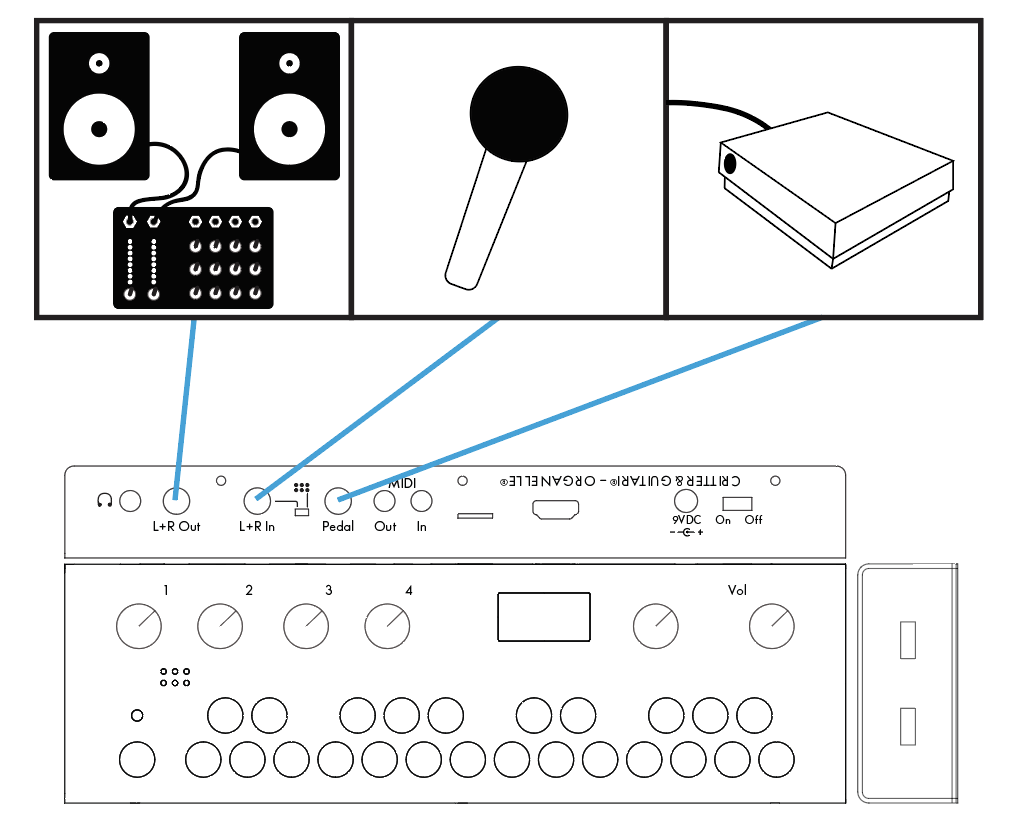 L+R Out
L+R In
Pedal
MIDI
Out
In
CRITTER & GUITARI® – ORGANELLE®
9VDC
On
Off
1
2
3
4
Vol